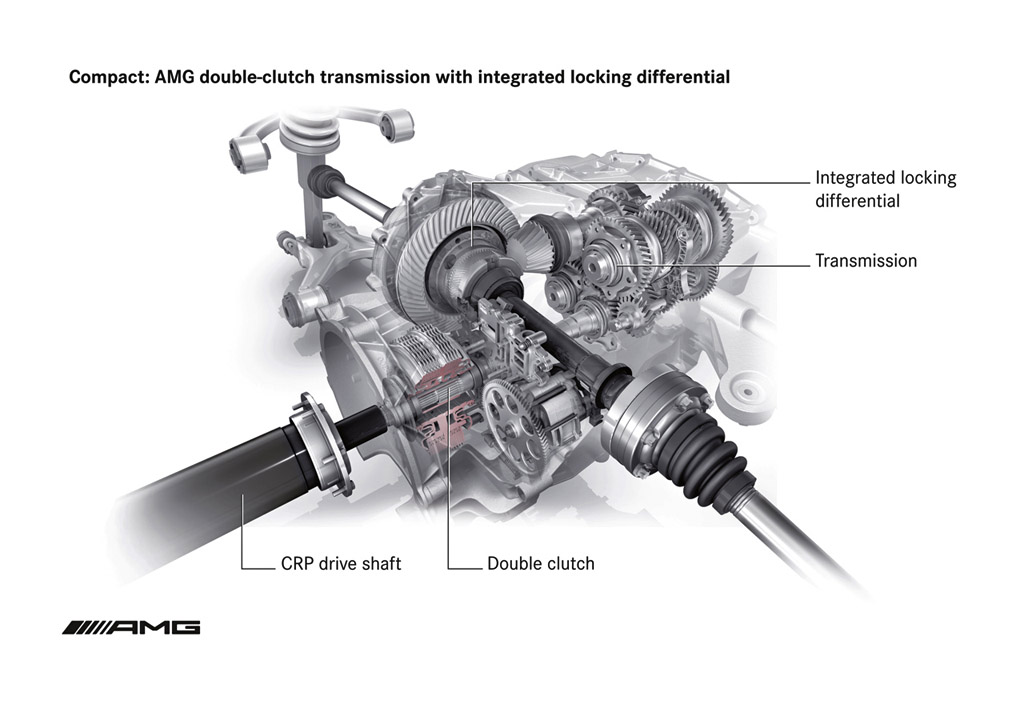 Compact: AMG double-clutch transmission with integrated locking differential

Integrated locking differential

Transmission

CRP drive shaft

Double clutch

AMG