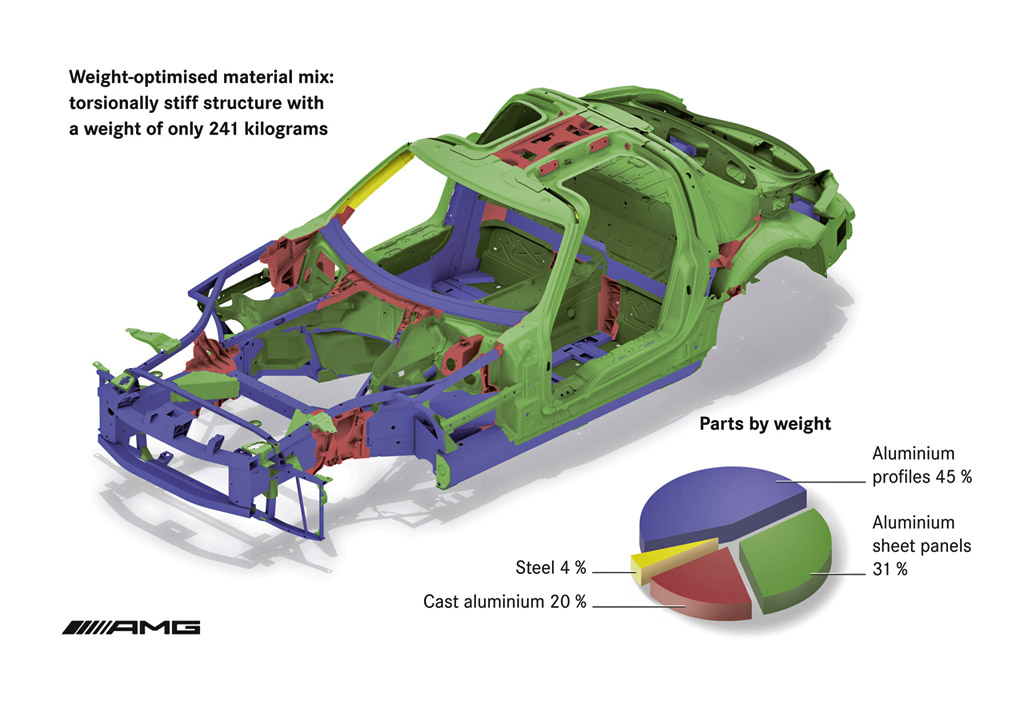 Weight-optimised material mix: torsionally stiff structure with a weight of only 241 kilograms

Parts by weight

Aluminium profiles 45 %

Aluminium sheet panels 31 %

Steel 4 %

Cast aluminium 20 %

AMG